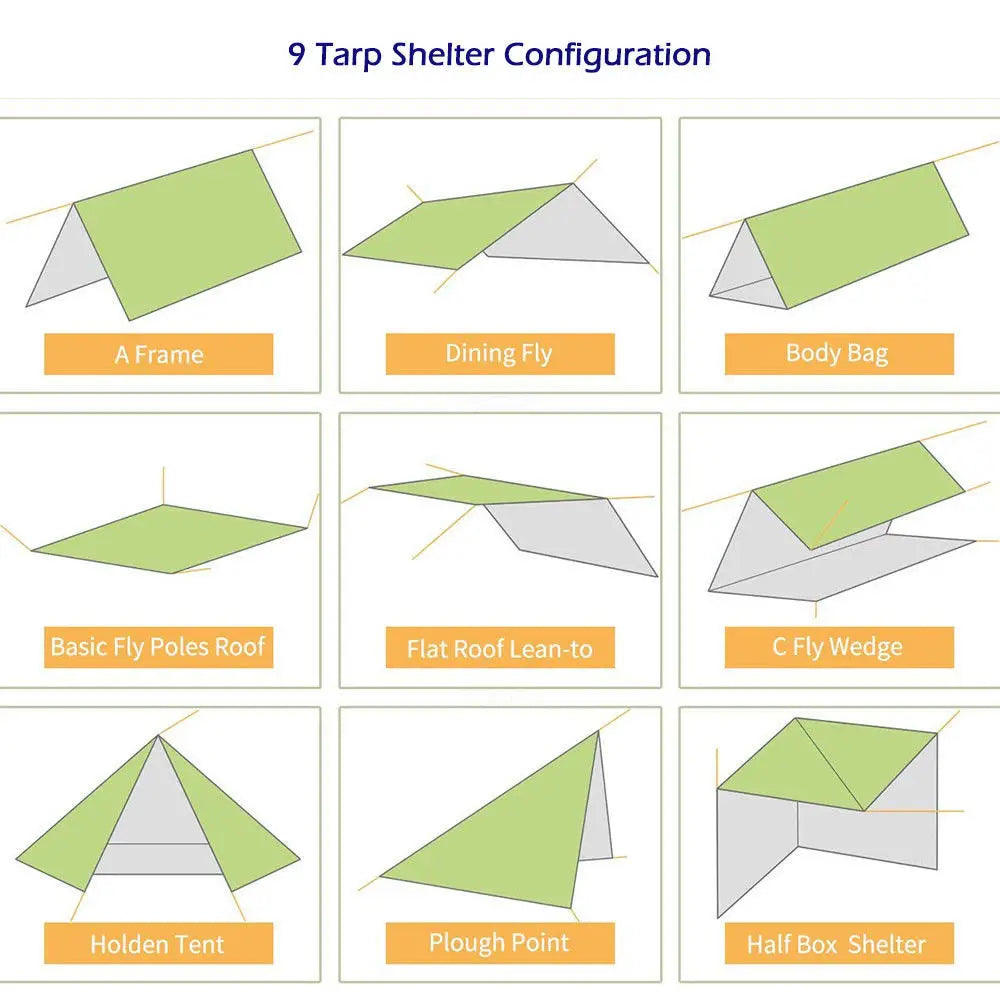 9 Tarp Shelter Configuration

A Frame

Dining Fly

Body Bag

Basic Fly Poles Roof

Flat Roof Lean-to

C Fly Wedge

Holden Tent

Plough Point

Half Box Shelter